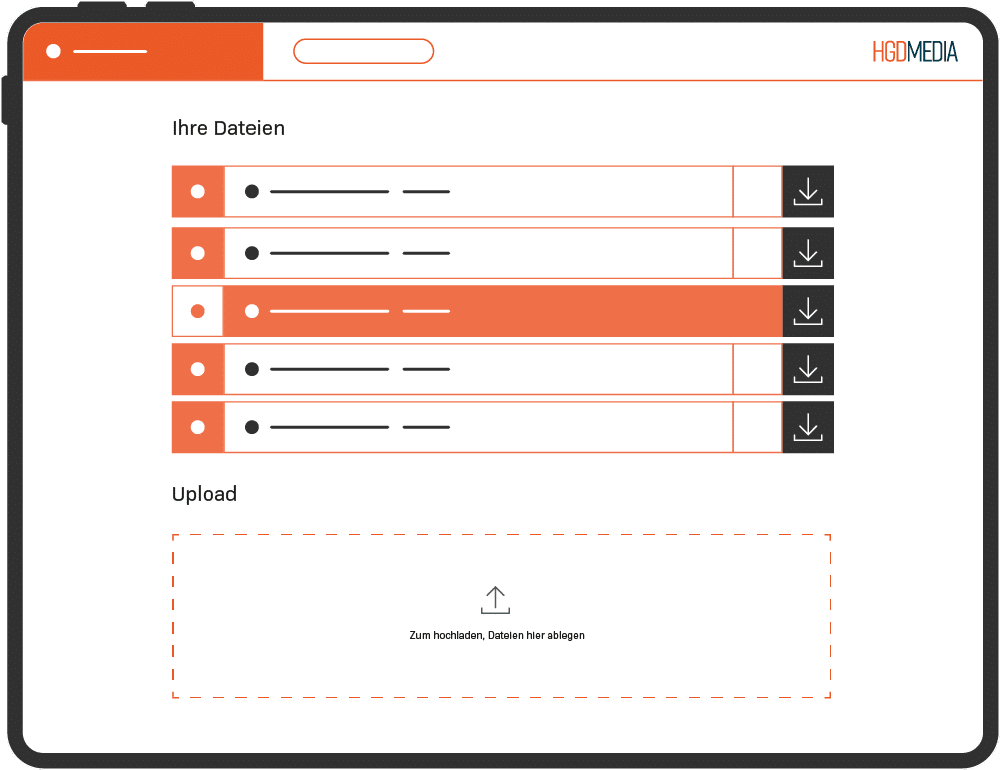 HGDMEDIA

Ihre Dateien

Upload

Zum hochladen, Dateien hier ablegen